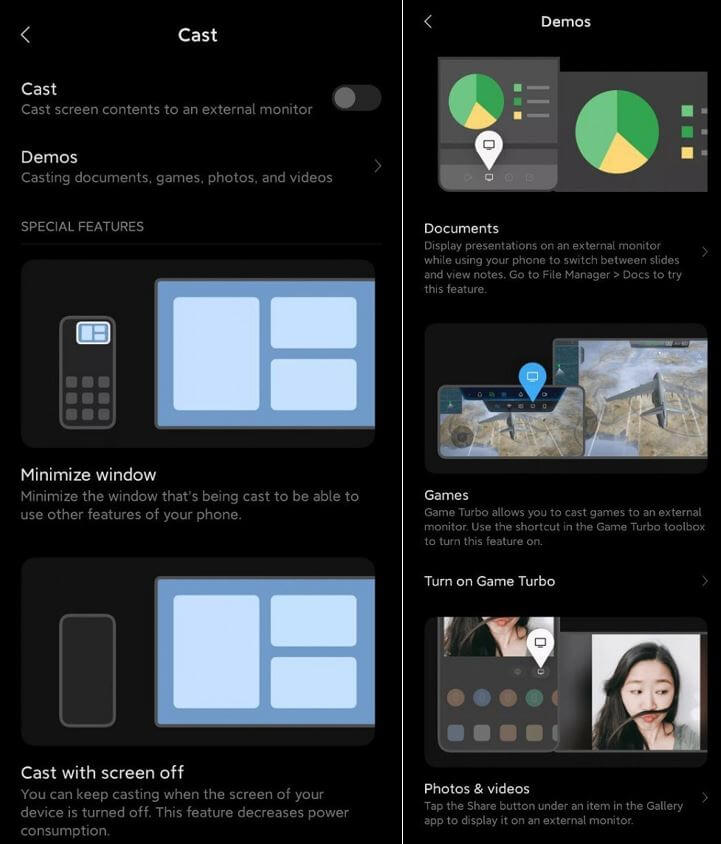 Cast

Cast
Cast screen contents to an external monitor

Demos
Casting documents, games, photos, and videos

SPECIAL FEATURES

Minimize window
Minimize the window that's being cast to be able to use other features of your phone.

Cast with screen off
You can keep casting when the screen of your device is turned off. This feature decreases power consumption.

Demos

Documents
Display presentations on an external monitor while using your phone to switch between slides and view notes. Go to File Manager > Docs to try this feature.

Games
Game Turbo allows you to cast games to an external monitor. Use the shortcut in the Game Turbo toolbox to turn this feature on.

Turn on Game Turbo

Photos & videos
Tap the Share button under an item in the Gallery app to display it on an external monitor.